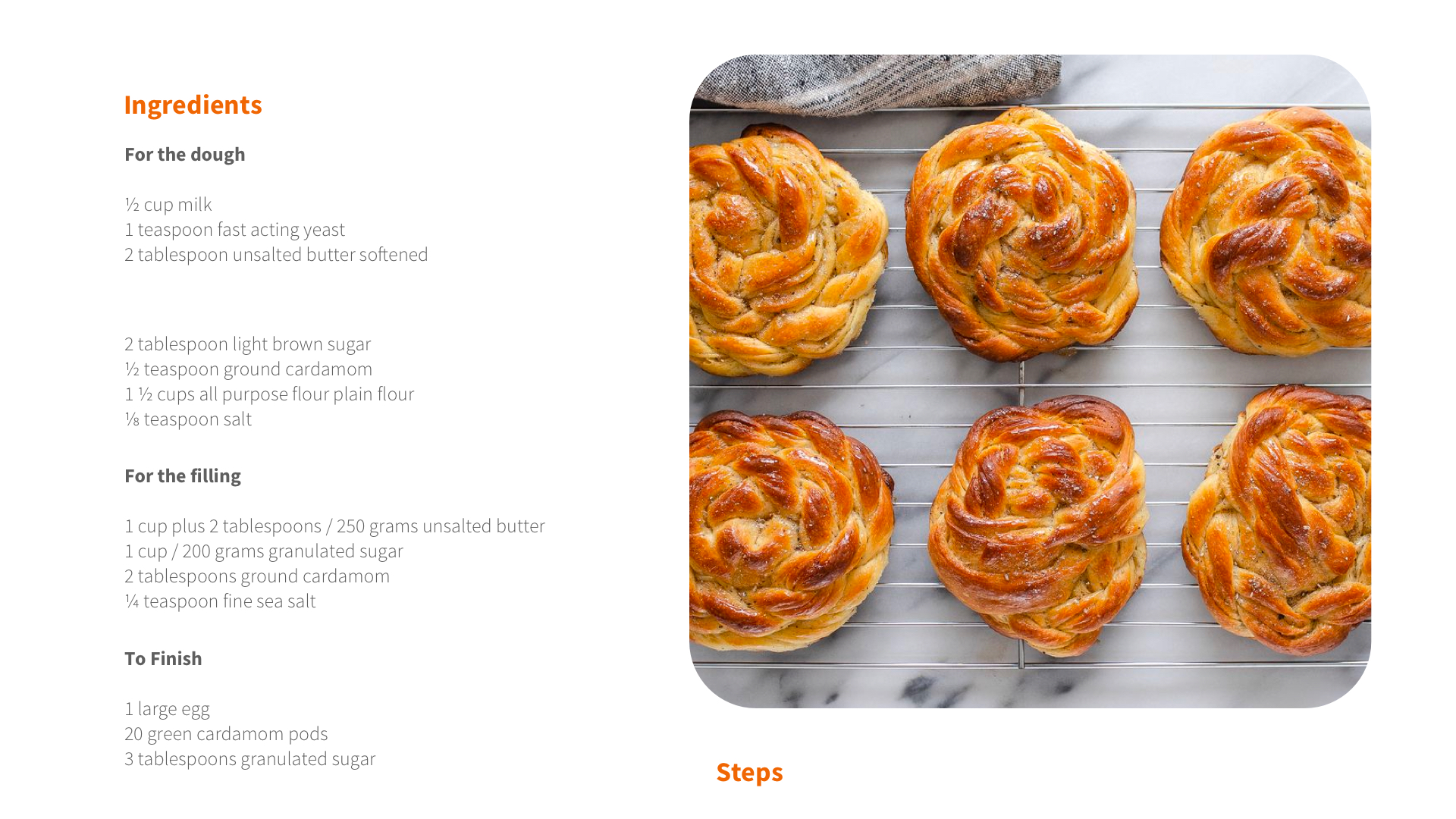 Ingredients

For the dough

½ cup milk
1 teaspoon fast acting yeast
2 tablespoon unsalted butter softened

2 tablespoon light brown sugar
½ teaspoon ground cardamom
1 ½ cups all purpose flour plain flour
⅛ teaspoon salt

For the filling

1 cup plus 2 tablespoons / 250 grams unsalted butter
1 cup / 200 grams granulated sugar
2 tablespoons ground cardamom
¼ teaspoon fine sea salt

To Finish

1 large egg
20 green cardamom pods
3 tablespoons granulated sugar

Steps